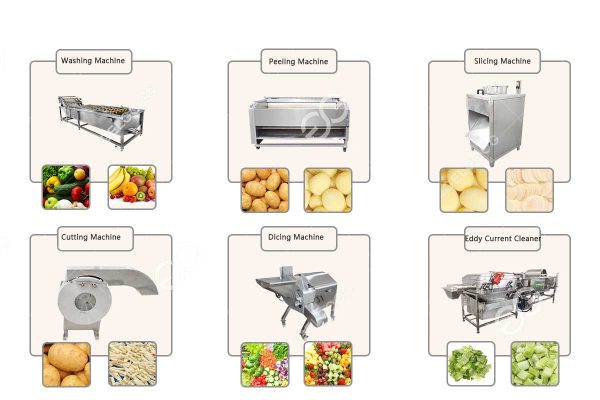 Washing Machine

Peeling Machine

Slicing Machine

Cutting Machine

Dicing Machine

Eddy Current Cleaner